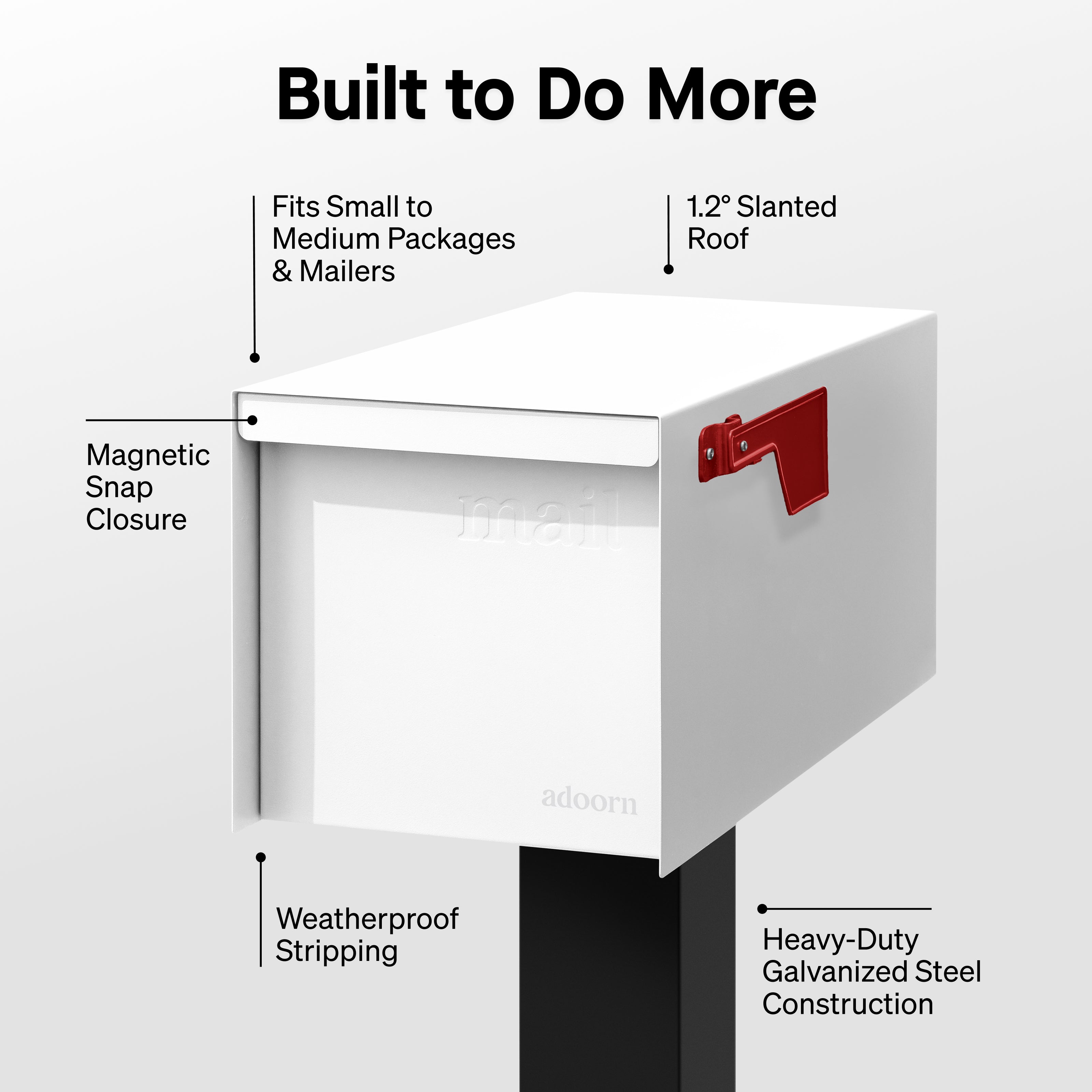 Built to Do More

Fits Small to Medium Packages & Mailers

1.2° Slanted Roof

Magnetic Snap Closure

mail

adoorn

Weatherproof Stripping

Heavy-Duty Galvanized Steel Construction