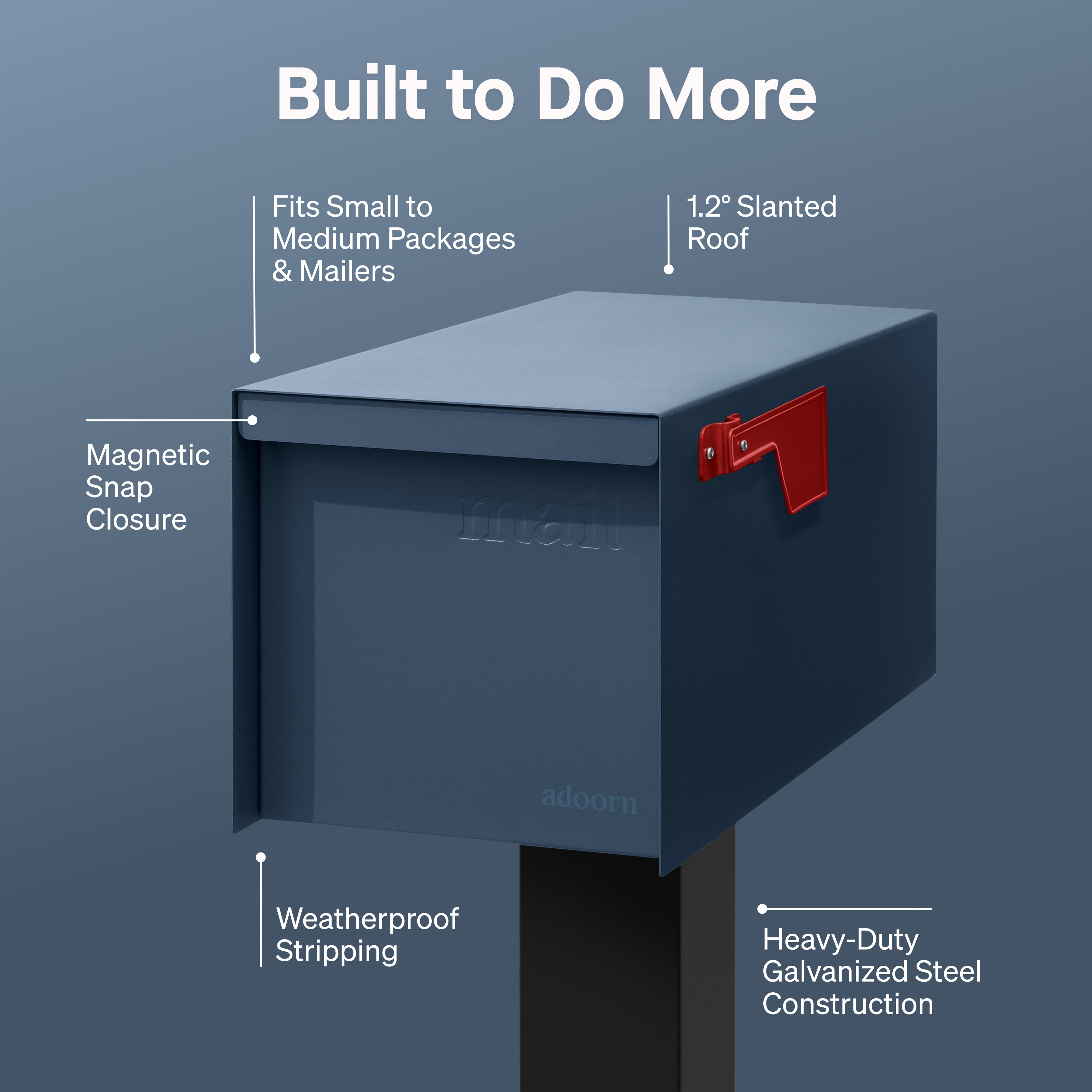 Built to Do More

Fits Small to Medium Packages & Mailers

1.2° Slanted Roof

Magnetic Snap Closure

mail

adoorn

Weatherproof Stripping

Heavy-Duty Galvanized Steel Construction