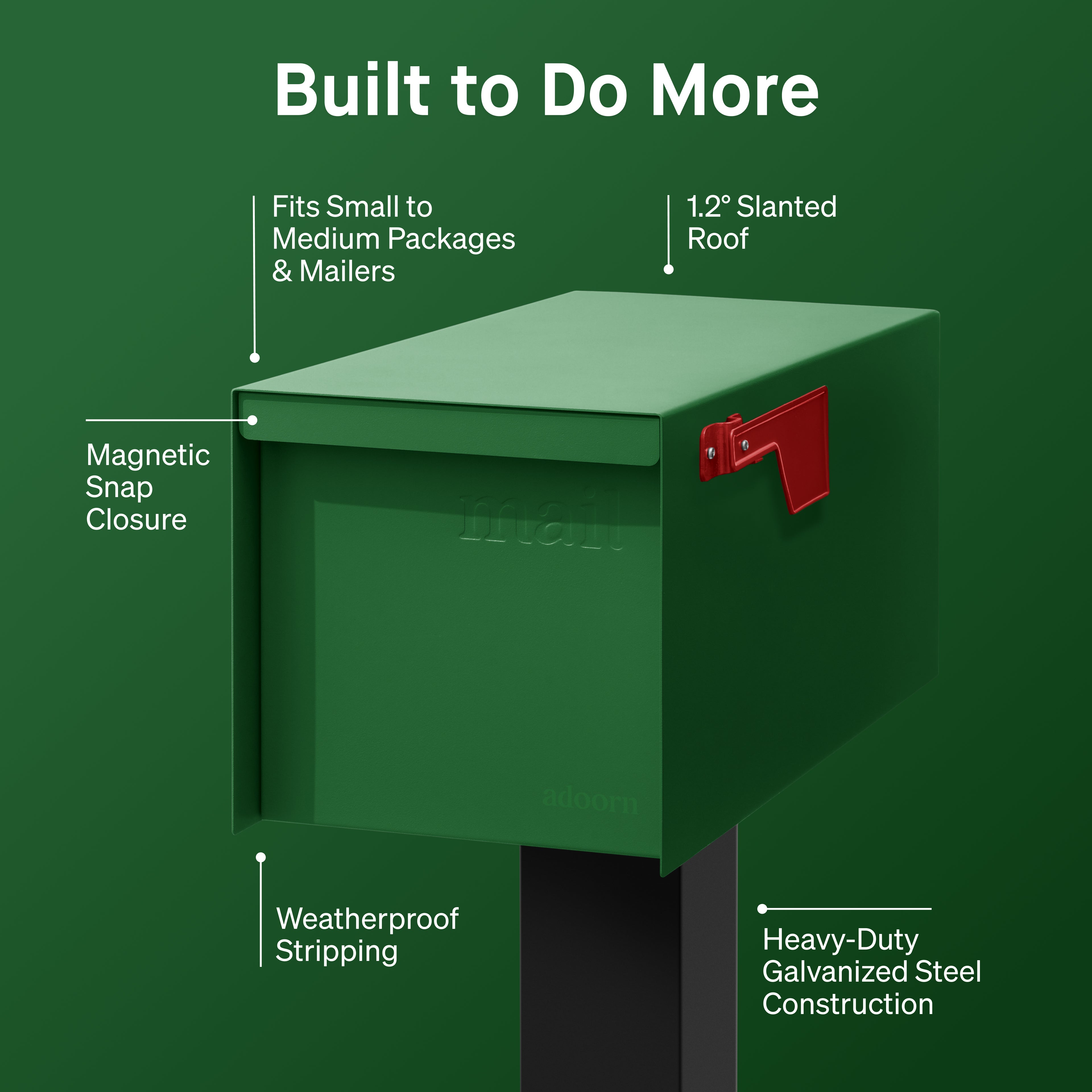 Built to Do More

Fits Small to Medium Packages & Mailers

1.2° Slanted Roof

Magnetic Snap Closure

mail

adoorn

Weatherproof Stripping

Heavy-Duty Galvanized Steel Construction