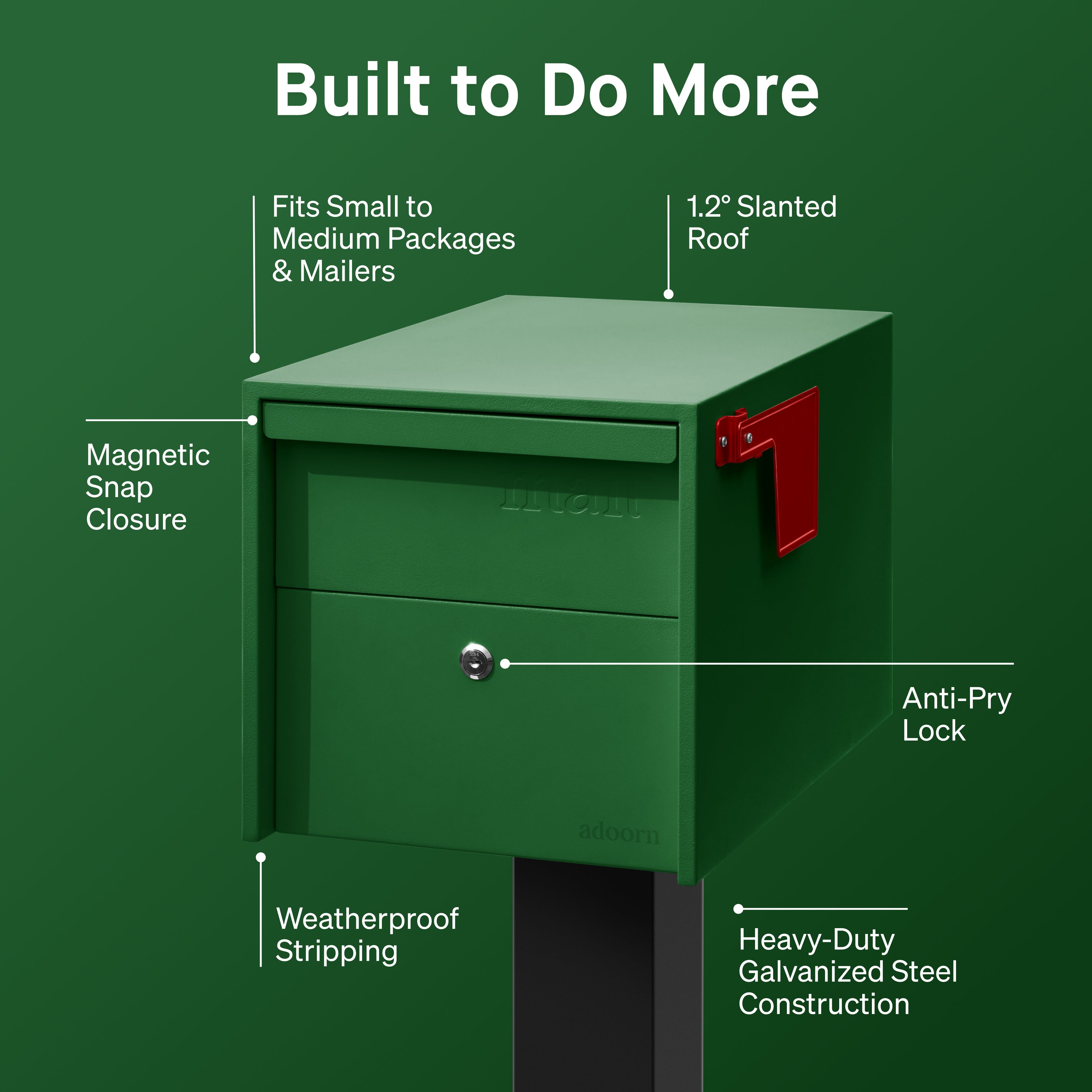 Built to Do More

Fits Small to Medium Packages & Mailers

1.2° Slanted Roof

Magnetic Snap Closure

mail

Anti-Pry Lock

adoorn

Weatherproof Stripping

Heavy-Duty Galvanized Steel Construction