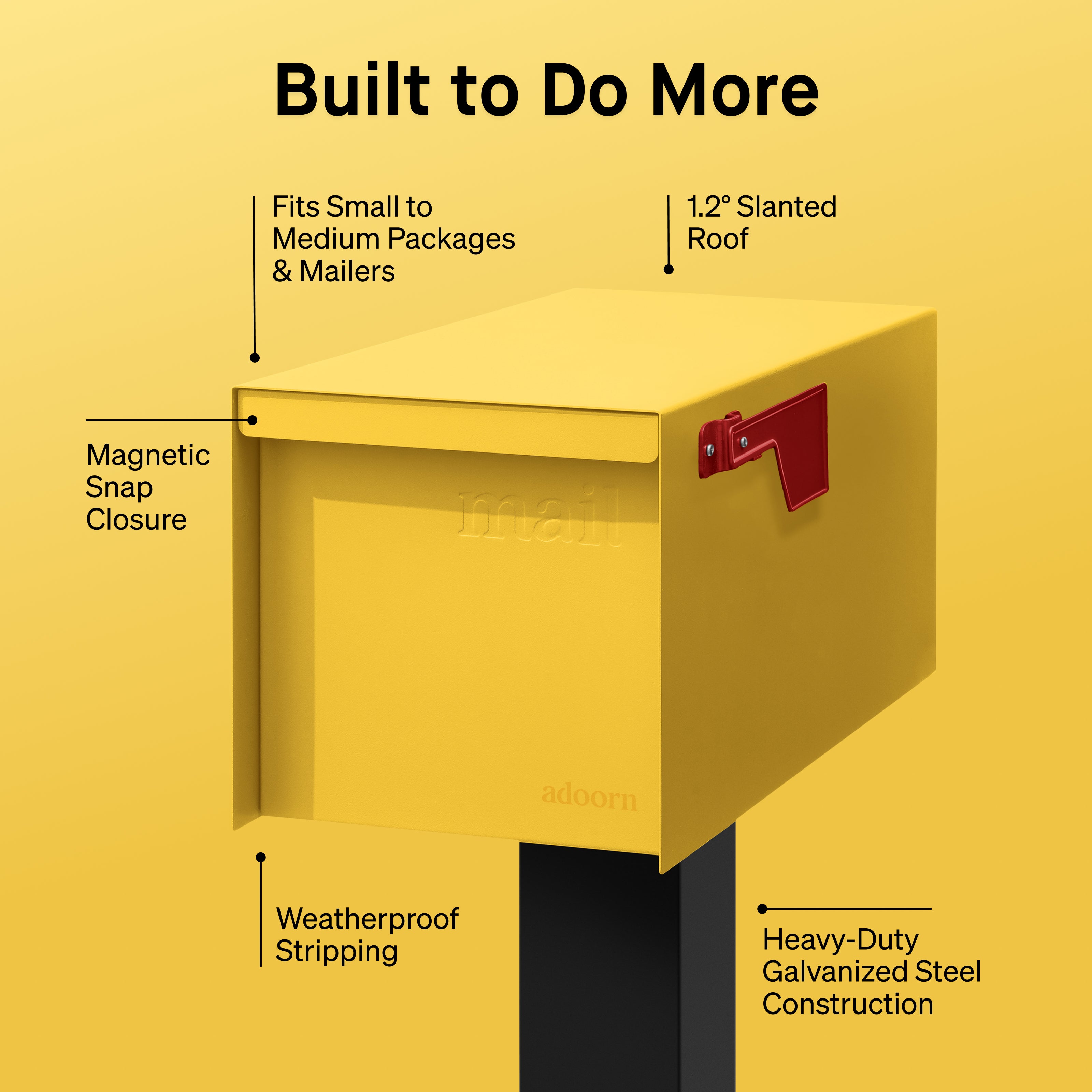 Built to Do More

Fits Small to Medium Packages & Mailers

1.2° Slanted Roof

Magnetic Snap Closure

mail

adoorn

Weatherproof Stripping

Heavy-Duty Galvanized Steel Construction