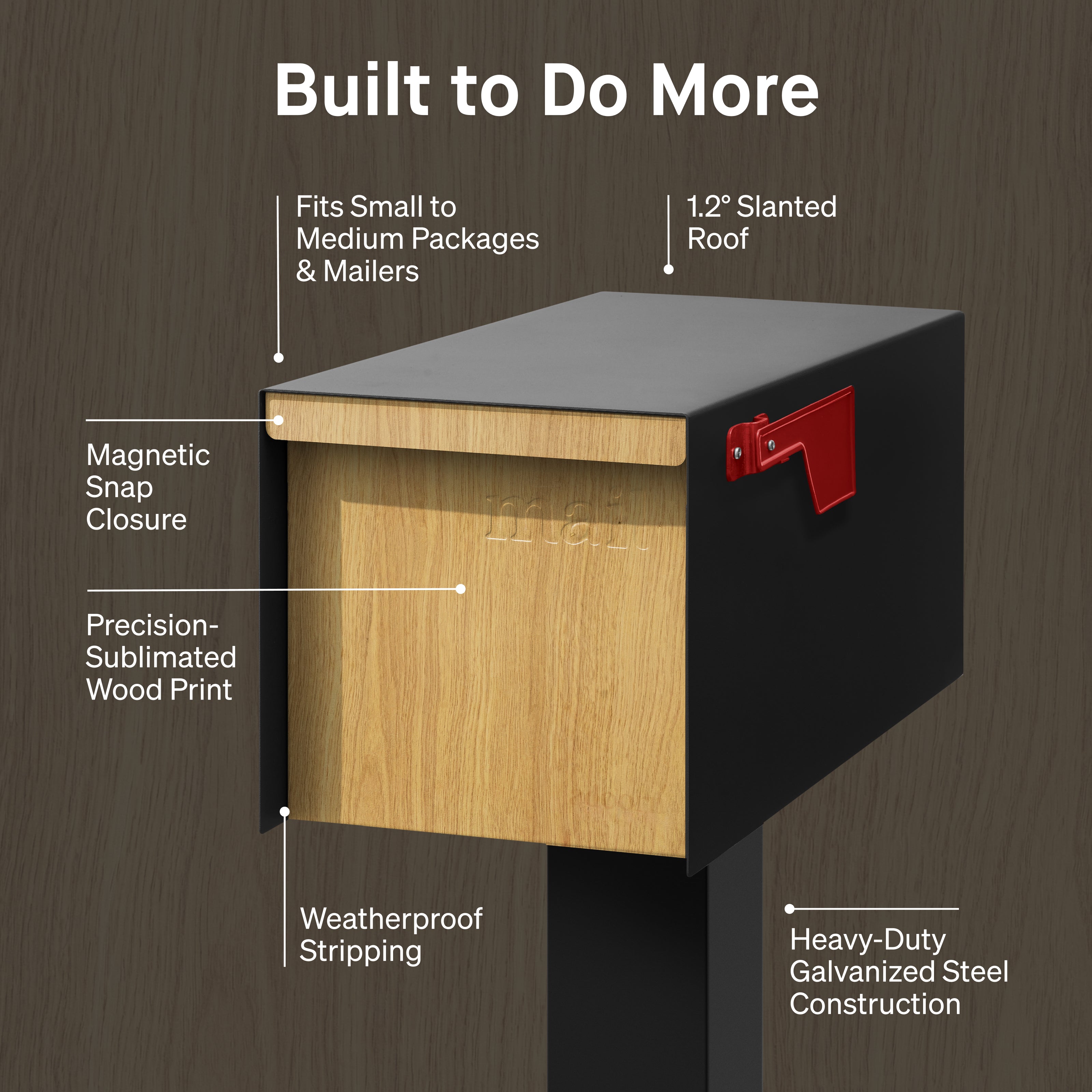 Built to Do More

Fits Small to Medium Packages & Mailers

1.2° Slanted Roof

Magnetic Snap Closure

mail

Precision-Sublimated Wood Print

Weatherproof Stripping

Heavy-Duty Galvanized Steel Construction