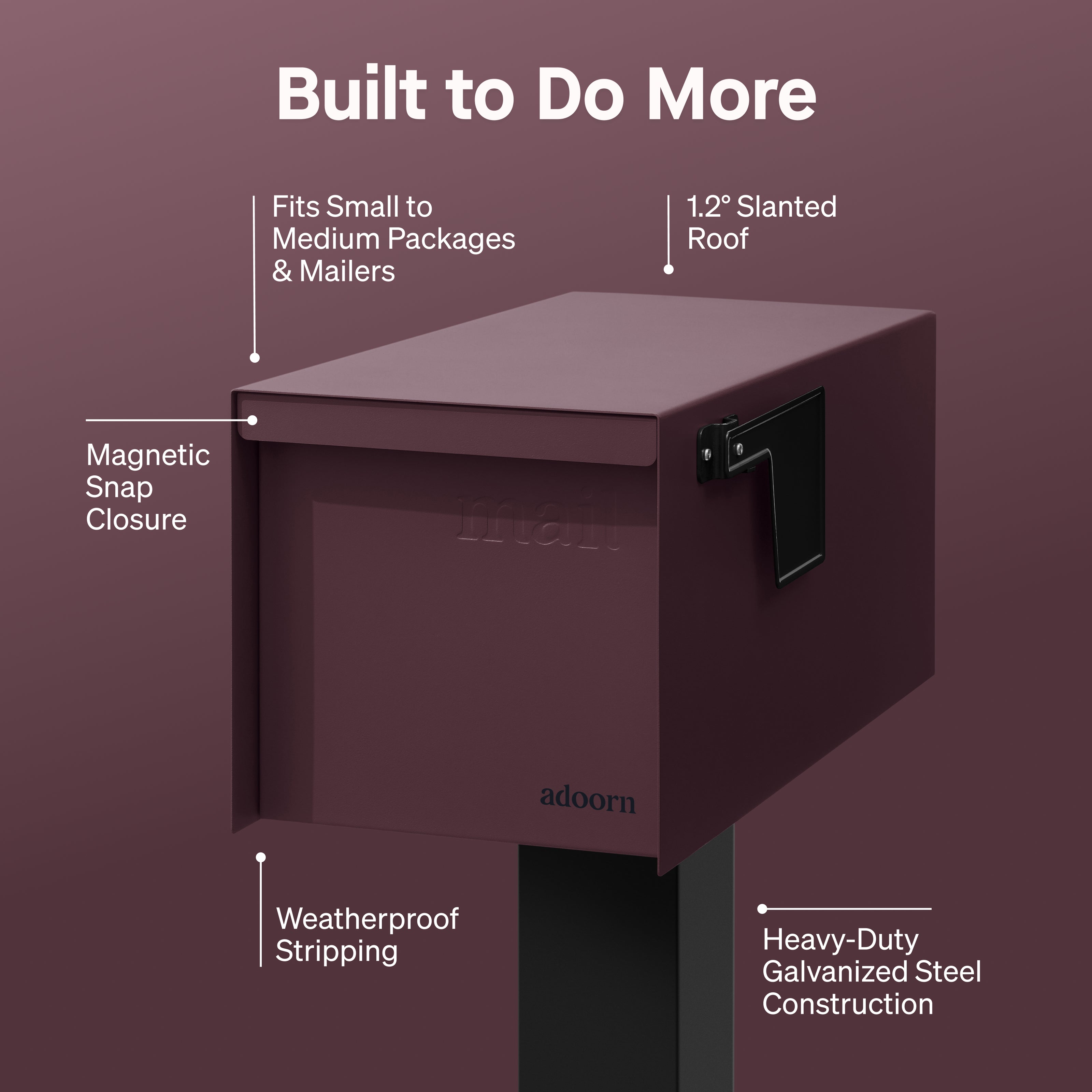 Built to Do More

Fits Small to Medium Packages & Mailers

1.2° Slanted Roof

Magnetic Snap Closure

mail

adoorn

Weatherproof Stripping

Heavy-Duty Galvanized Steel Construction