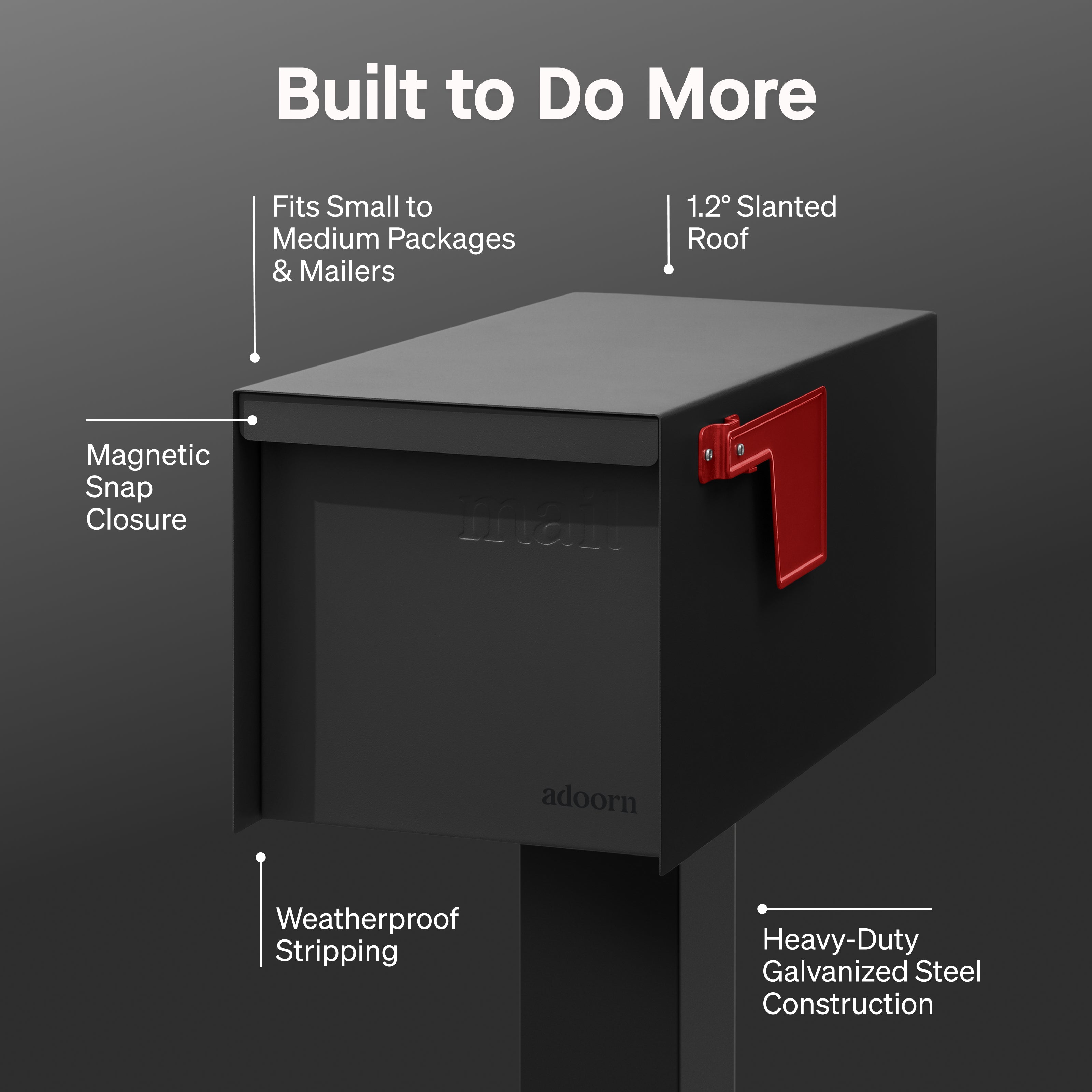 Built to Do More

Fits Small to Medium Packages & Mailers

1.2° Slanted Roof

Magnetic Snap Closure

mail

adoorn

Weatherproof Stripping

Heavy-Duty Galvanized Steel Construction